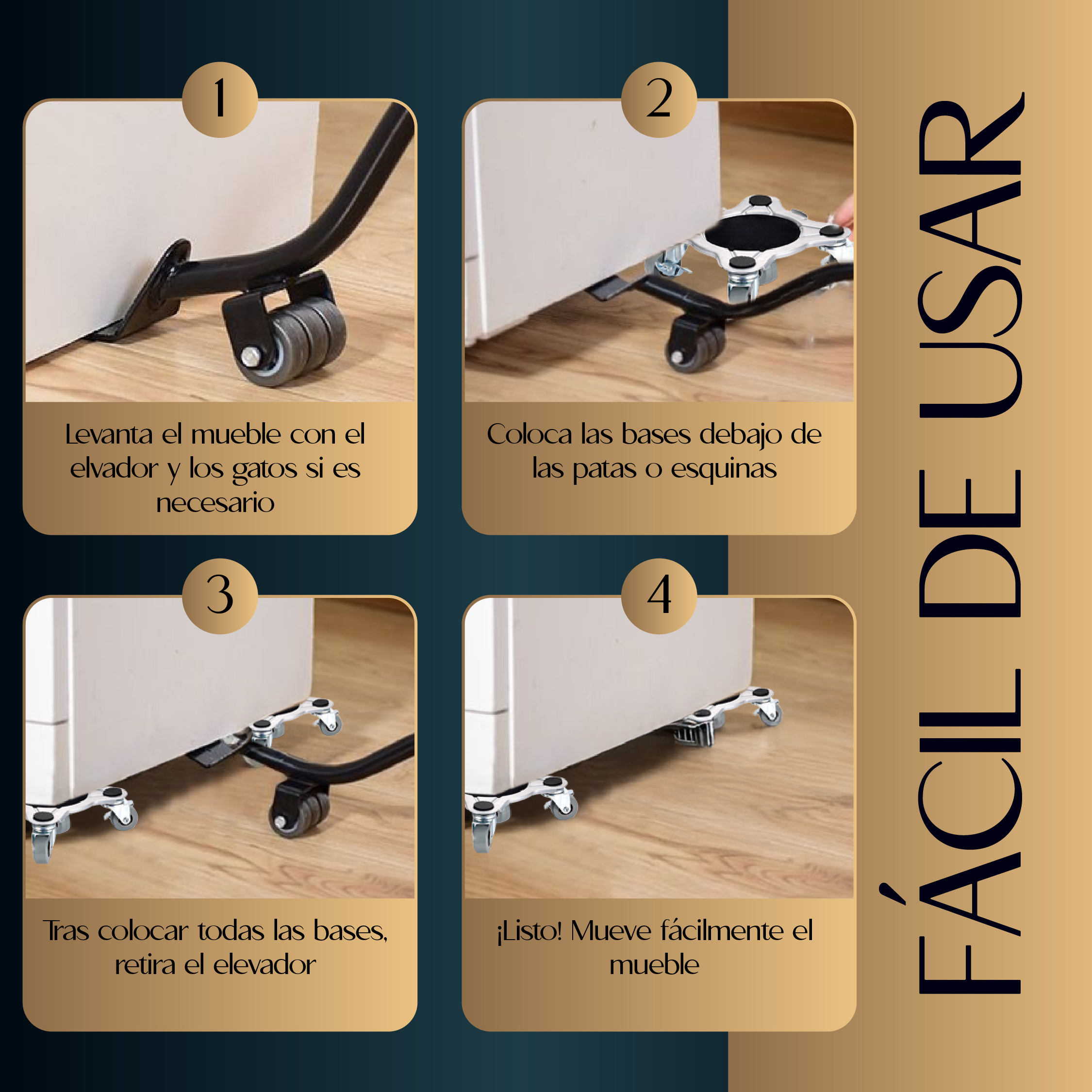 1

Levanta el mueble con el elvador y los gatos si es necesario

2

Coloca las bases debajo de las patas o esquinas

3

Tras colocar todas las bases, retira el elevador

4

¡Listo! Mueve fácilmente el mueble

FÁCIL DE USAR